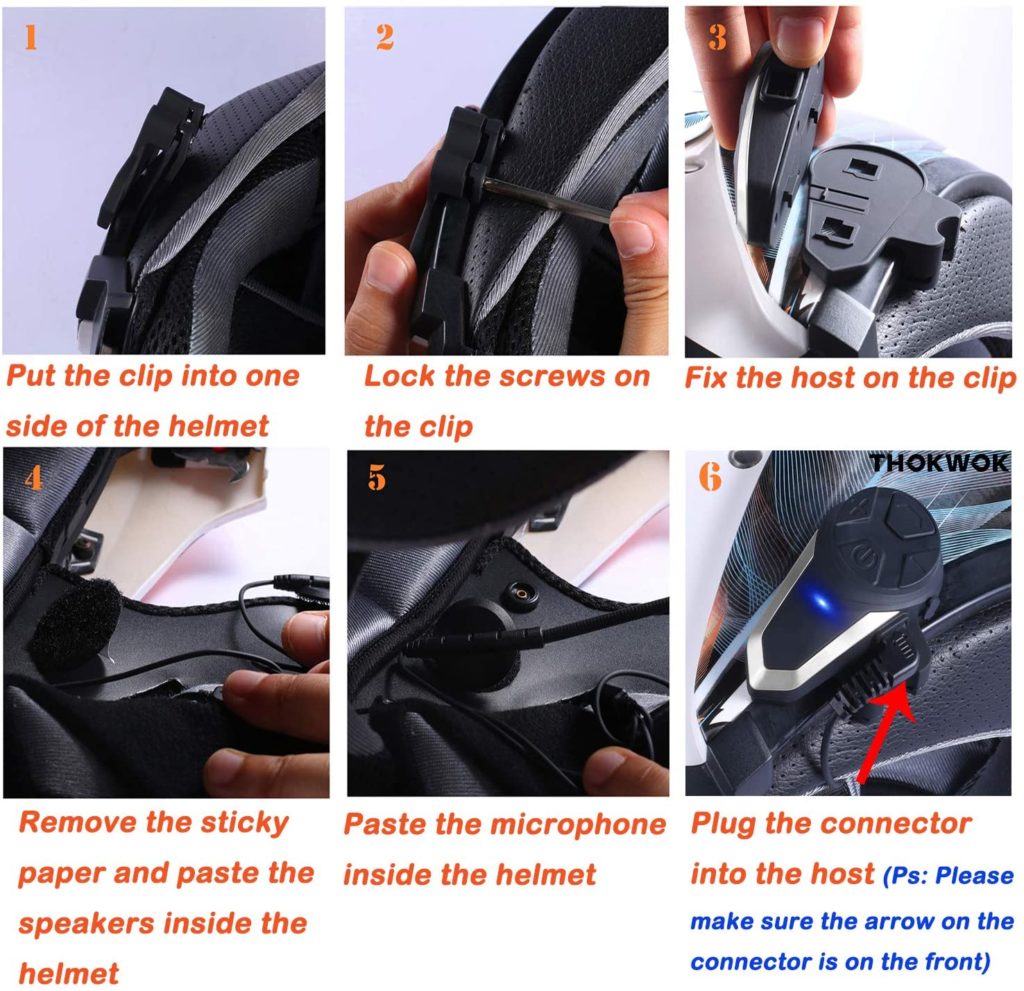 1

Put the clip into one side of the helmet

2

Lock the screws on the clip

3

Fix the host on the clip

4

Remove the sticky paper and paste the speakers inside the helmet

5

Paste the microphone inside the helmet

6

THOKWOK

Plug the connector into the host (Ps: Please make sure the arrow on the connector is on the front)